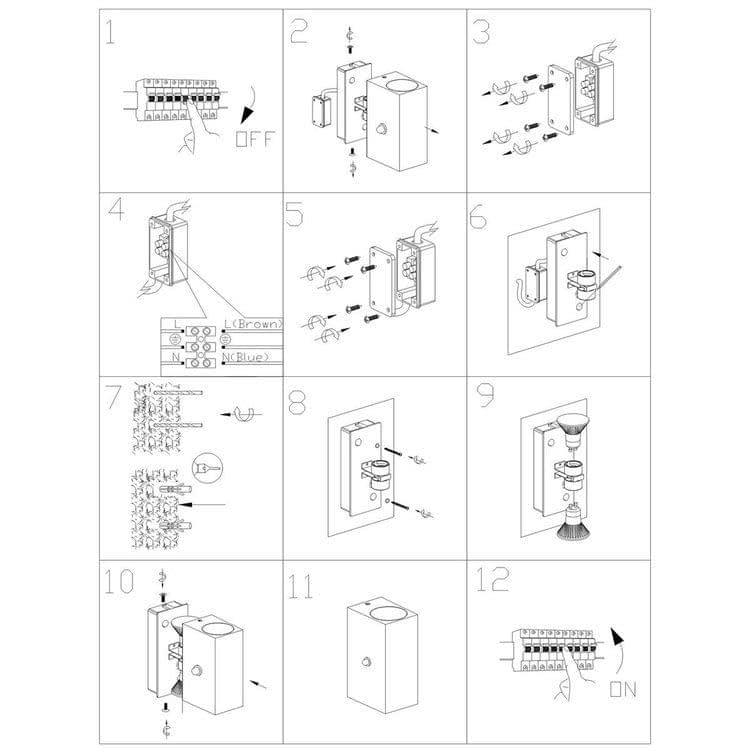 1

OFF

2

3

4

L

L(Brown)

N

N(Blue)

5

6

7

8

9

10

11

12

ON